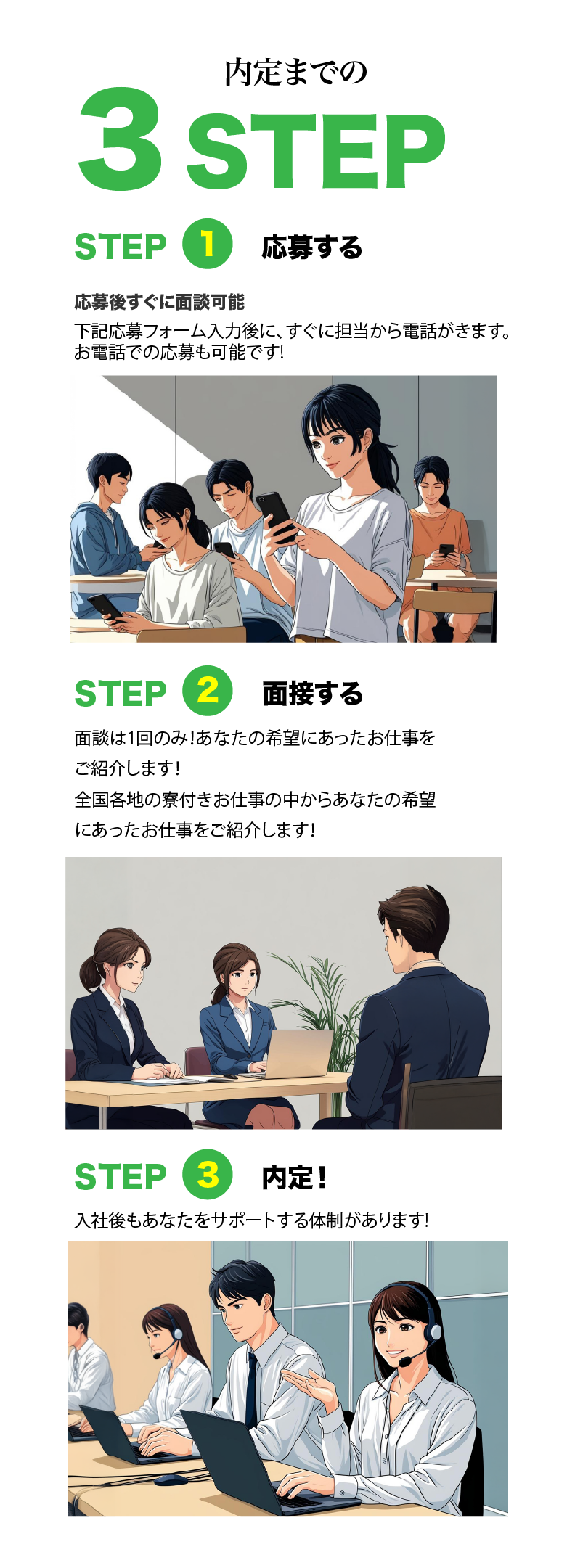 内定までの

3 STEP

STEP 1 応募する

応募後すぐに面談可能

下記応募フォーム入力後に、すぐに担当から電話がきます。お電話での応募も可能です!

STEP 2 面接する

面談は1回のみ!あなたの希望にあったお仕事をご紹介します!
全国各地の寮付きお仕事の中からあなたの希望にあったお仕事をご紹介します!

STEP 3 内定!

入社後もあなたをサポートする体制があります!